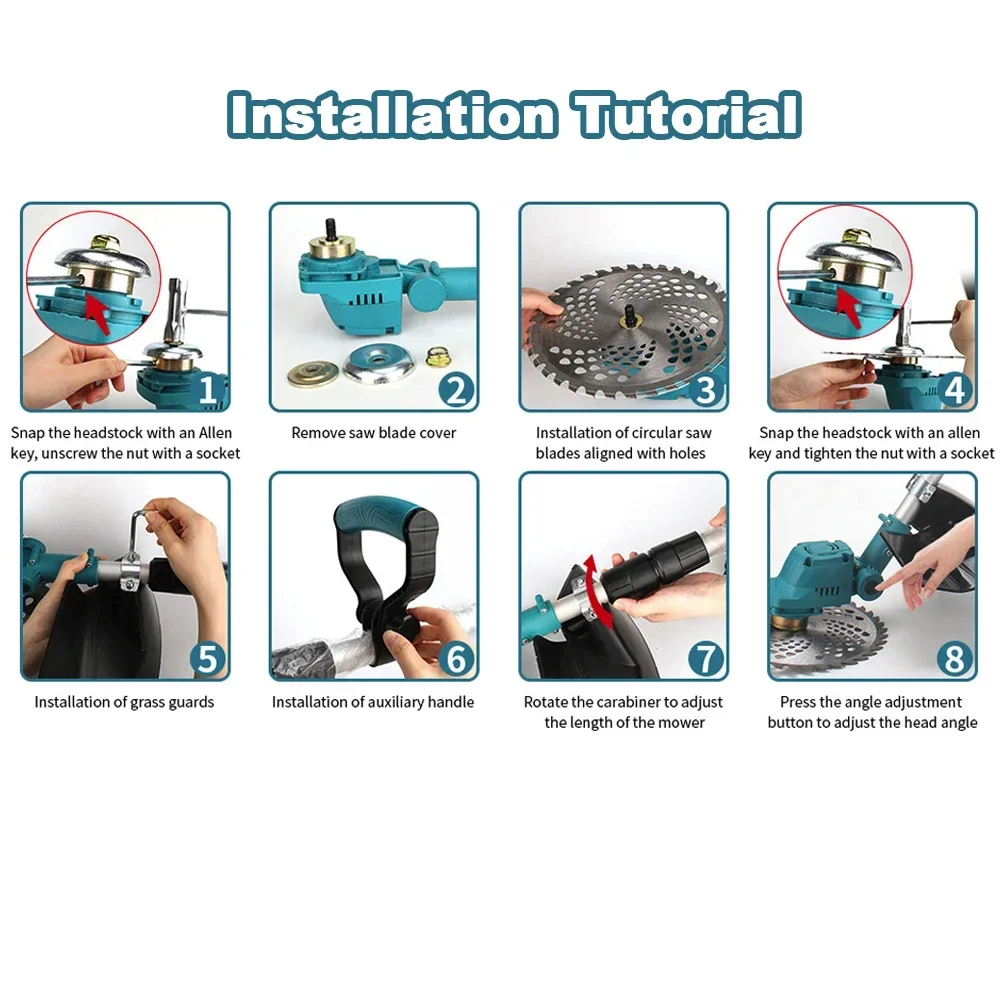 Installation Tutorial

1
Snap the headstock with an Allen key, unscrew the nut with a socket

2
Remove saw blade cover

3
Installation of circular saw blades aligned with holes

4
Snap the headstock with an allen key and tighten the nut with a socket

5
Installation of grass guards

6
Installation of auxiliary handle

7
Rotate the carabiner to adjust the length of the mower

8
Press the angle adjustment button to adjust the head angle